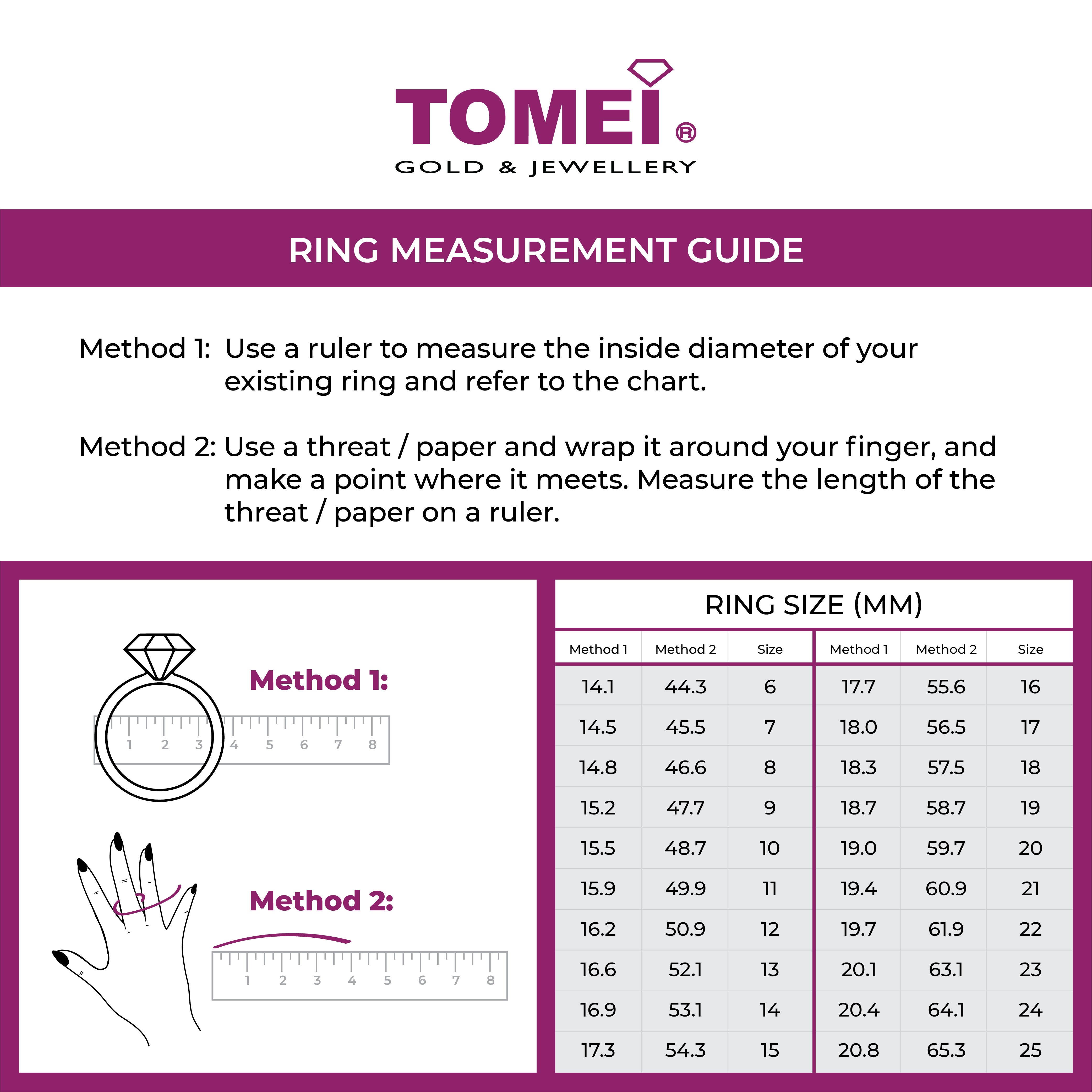 TOMEI®
GOLD & JEWELLERY

RING MEASUREMENT GUIDE

Method 1: Use a ruler to measure the inside diameter of your existing ring and refer to the chart.

Method 2: Use a threat / paper and wrap it around your finger, and make a point where it meets. Measure the length of the threat / paper on a ruler.

Method 1:

1 2 3 4 5 6 7 8

Method 2:

1 2 3 4 5 6 7 8

RING SIZE (MM)

| Method 1 | Method 2 | Size | Method 1 | Method 2 | Size |
|---|---|---|---|---|---|
| 14.1 | 44.3 | 6 | 17.7 | 55.6 | 16 |
| 14.5 | 45.5 | 7 | 18.0 | 56.5 | 17 |
| 14.8 | 46.6 | 8 | 18.3 | 57.5 | 18 |
| 15.2 | 47.7 | 9 | 18.7 | 58.7 | 19 |
| 15.5 | 48.7 | 10 | 19.0 | 59.7 | 20 |
| 15.9 | 49.9 | 11 | 19.4 | 60.9 | 21 |
| 16.2 | 50.9 | 12 | 19.7 | 61.9 | 22 |
| 16.6 | 52.1 | 13 | 20.1 | 63.1 | 23 |
| 16.9 | 53.1 | 14 | 20.4 | 64.1 | 24 |
| 17.3 | 54.3 | 15 | 20.8 | 65.3 | 25 |