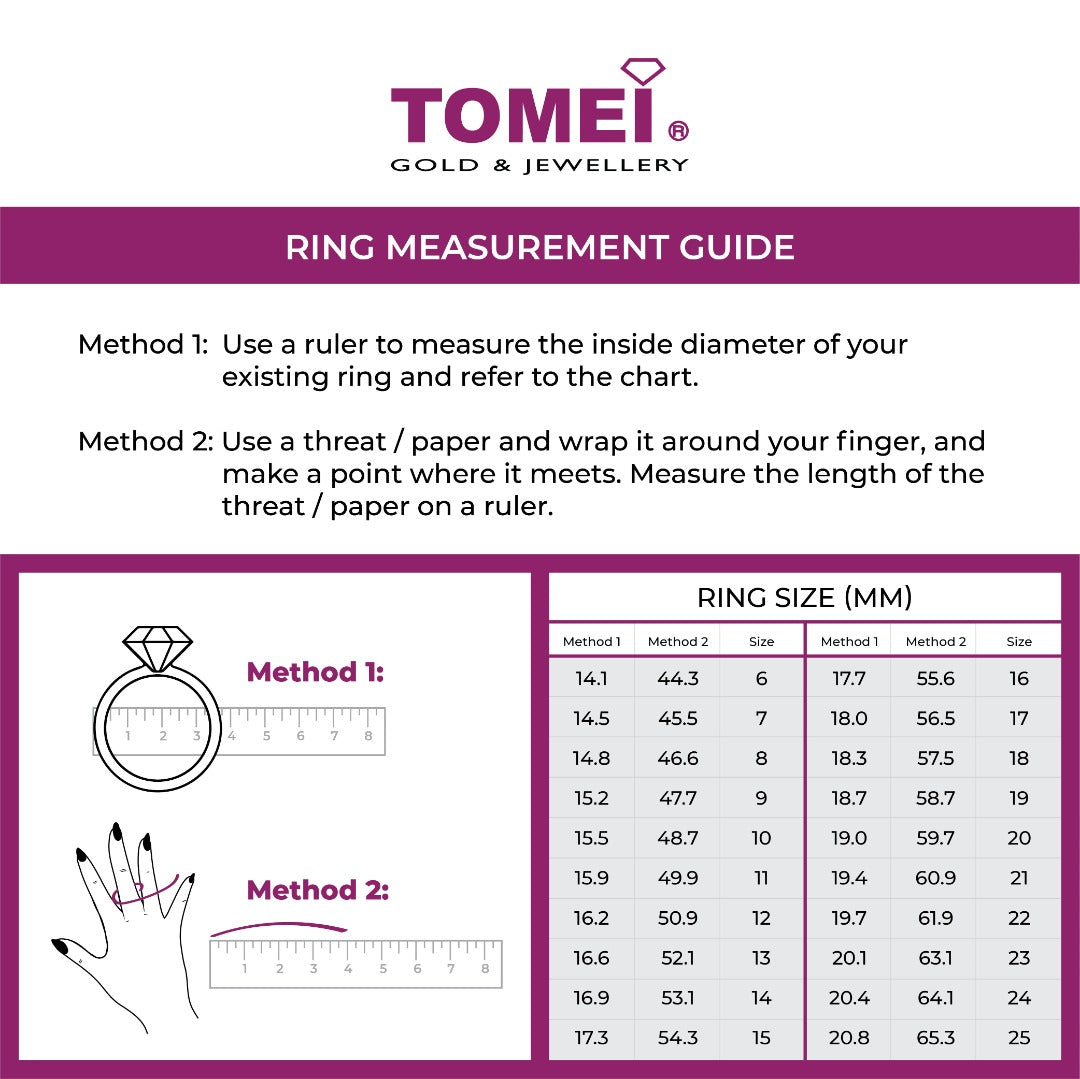 TOMEI®
GOLD & JEWELLERY

RING MEASUREMENT GUIDE

Method 1: Use a ruler to measure the inside diameter of your existing ring and refer to the chart.

Method 2: Use a threat / paper and wrap it around your finger, and make a point where it meets. Measure the length of the threat / paper on a ruler.

Method 1:

1 2 3 4 5 6 7 8

Method 2:

1 2 3 4 5 6 7 8

RING SIZE (MM)

| Method 1 | Method 2 | Size | Method 1 | Method 2 | Size |
|---|---|---|---|---|---|
| 14.1 | 44.3 | 6 | 17.7 | 55.6 | 16 |
| 14.5 | 45.5 | 7 | 18.0 | 56.5 | 17 |
| 14.8 | 46.6 | 8 | 18.3 | 57.5 | 18 |
| 15.2 | 47.7 | 9 | 18.7 | 58.7 | 19 |
| 15.5 | 48.7 | 10 | 19.0 | 59.7 | 20 |
| 15.9 | 49.9 | 11 | 19.4 | 60.9 | 21 |
| 16.2 | 50.9 | 12 | 19.7 | 61.9 | 22 |
| 16.6 | 52.1 | 13 | 20.1 | 63.1 | 23 |
| 16.9 | 53.1 | 14 | 20.4 | 64.1 | 24 |
| 17.3 | 54.3 | 15 | 20.8 | 65.3 | 25 |